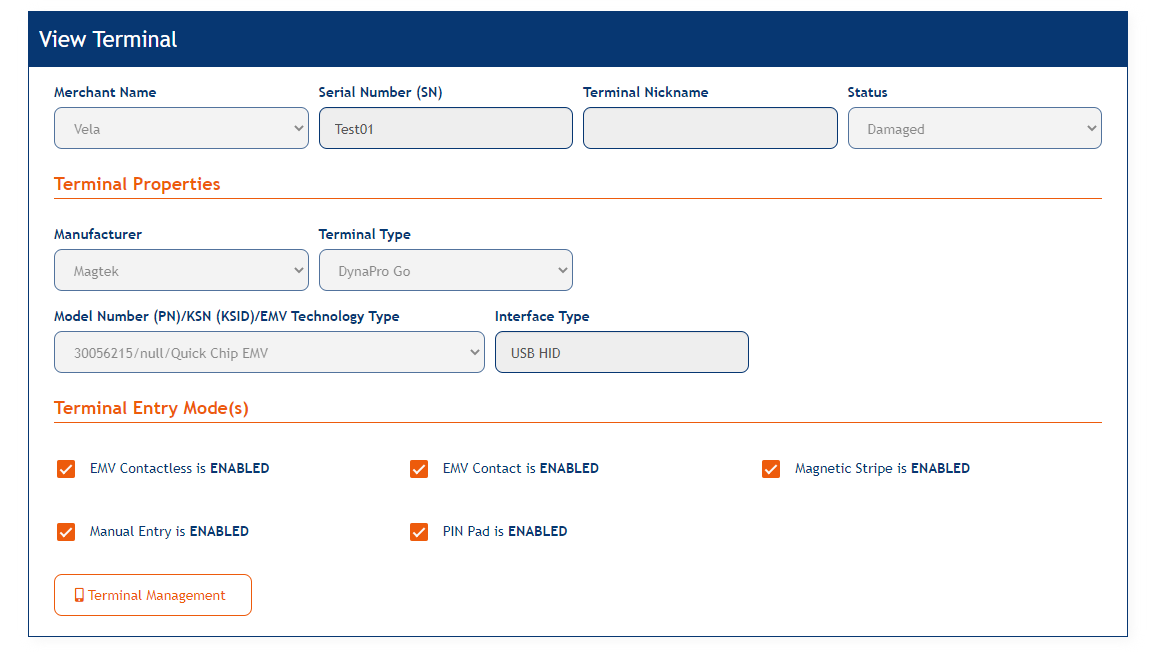 View Terminal

Merchant Name
Vela

Serial Number (SN)
Test01

Terminal Nickname

Status
Damaged

Terminal Properties

Manufacturer
Magtek

Terminal Type
DynaPro Go

Model Number (PN)/KSN (KSID)/EMV Technology Type
30056215/null/Quick Chip EMV

Interface Type
USB HID

Terminal Entry Mode(s)

EMV Contactless is ENABLED

EMV Contact is ENABLED

Magnetic Stripe is ENABLED

Manual Entry is ENABLED

PIN Pad is ENABLED

Terminal Management