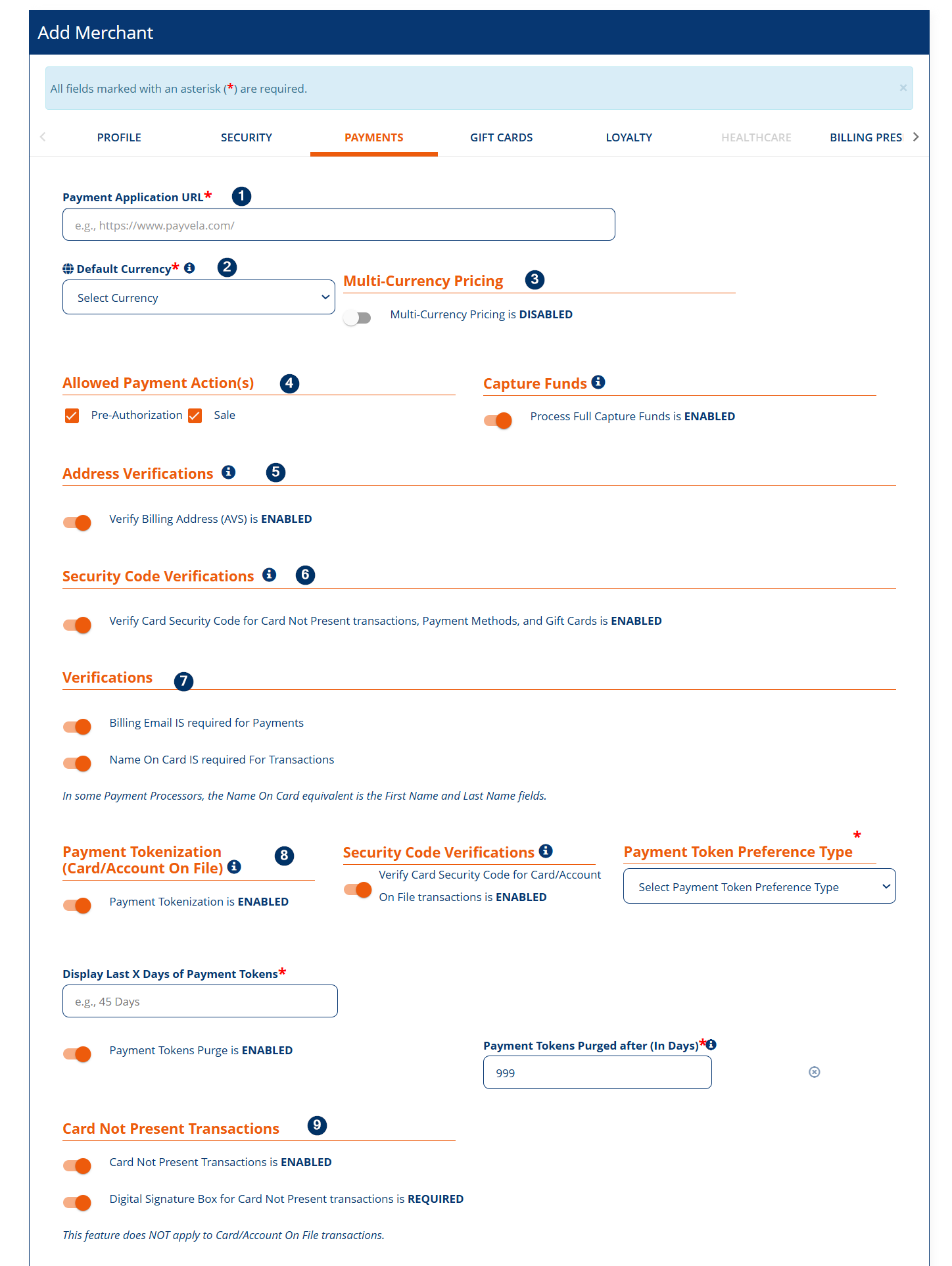 Add Merchant

All fields marked with an asterisk (*) are required. ×

PROFILE SECURITY PAYMENTS GIFT CARDS LOYALTY HEALTHCARE BILLING PRES

Payment Application URL* 1

e.g., https://www.payvela.com/

Default Currency* 2

Select Currency

Multi-Currency Pricing 3

Multi-Currency Pricing is DISABLED

Allowed Payment Action(s) 4

Pre-Authorization Sale

Capture Funds

Process Full Capture Funds is ENABLED

Address Verifications 5

Verify Billing Address (AVS) is ENABLED

Security Code Verifications 6

Verify Card Security Code for Card Not Present transactions, Payment Methods, and Gift Cards is ENABLED

Verifications 7

Billing Email IS required for Payments

Name On Card IS required For Transactions

In some Payment Processors, the Name On Card equivalent is the First Name and Last Name fields.

Payment Tokenization (Card/Account On File) 8

Payment Tokenization is ENABLED

Security Code Verifications

Verify Card Security Code for Card/Account On File transactions is ENABLED

Payment Token Preference Type *

Select Payment Token Preference Type

Display Last X Days of Payment Tokens*

e.g., 45 Days

Payment Tokens Purge is ENABLED

Payment Tokens Purged after (In Days)*

999

Card Not Present Transactions 9

Card Not Present Transactions is ENABLED

Digital Signature Box for Card Not Present transactions is REQUIRED

This feature does NOT apply to Card/Account On File transactions.